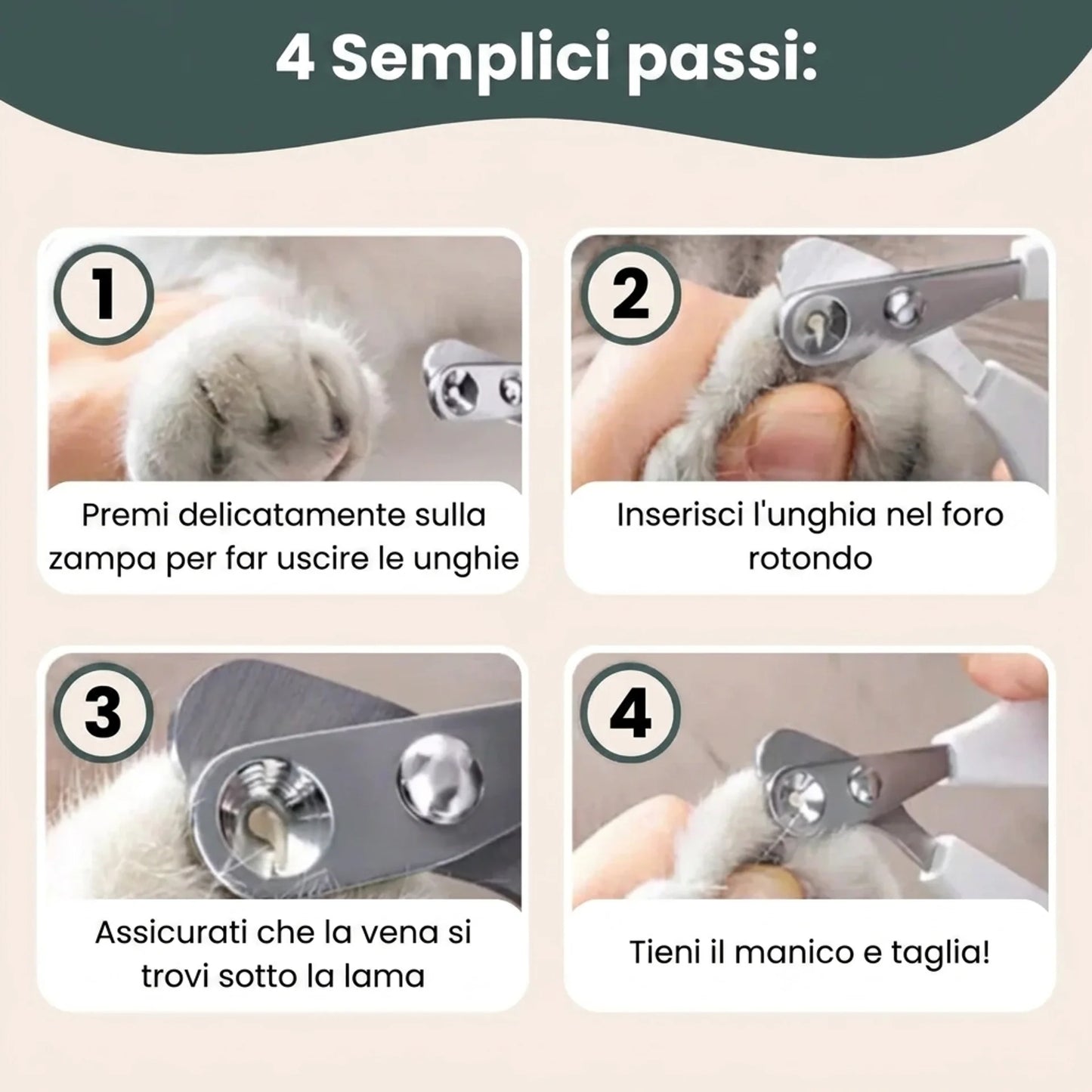 4 Semplici passi:

1

Premi delicatamente sulla zampa per far uscire le unghie

2

Inserisci l'unghia nel foro rotondo

3

Assicurati che la vena si trovi sotto la lama

4

Tieni il manico e taglia!