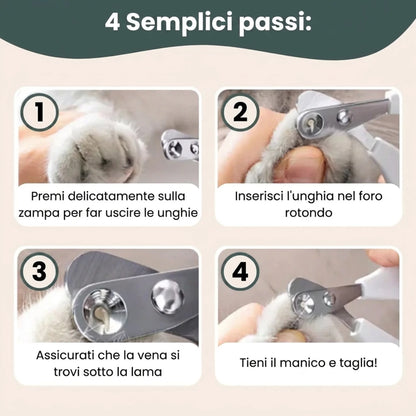 4 Semplici passi:

1

Premi delicatamente sulla zampa per far uscire le unghie

2

Inserisci l'unghia nel foro rotondo

3

Assicurati che la vena si trovi sotto la lama

4

Tieni il manico e taglia!